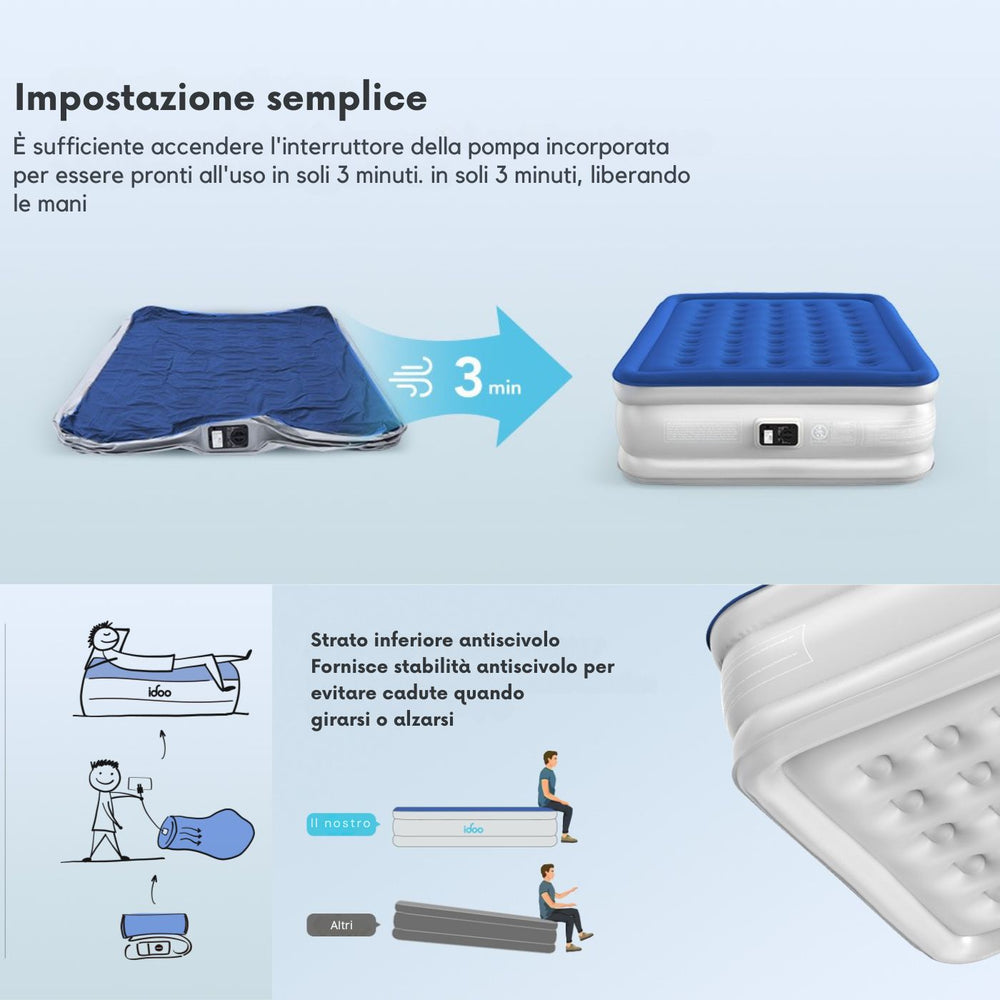 Impostazione semplice

È sufficiente accendere l'interruttore della pompa incorporata per essere pronti all'uso in soli 3 minuti. in soli 3 minuti, liberando le mani

3 min

idoo

Strato inferiore antiscivolo
Fornisce stabilità antiscivolo per evitare cadute quando girarsi o alzarsi

Il nostro

idoo

Altri